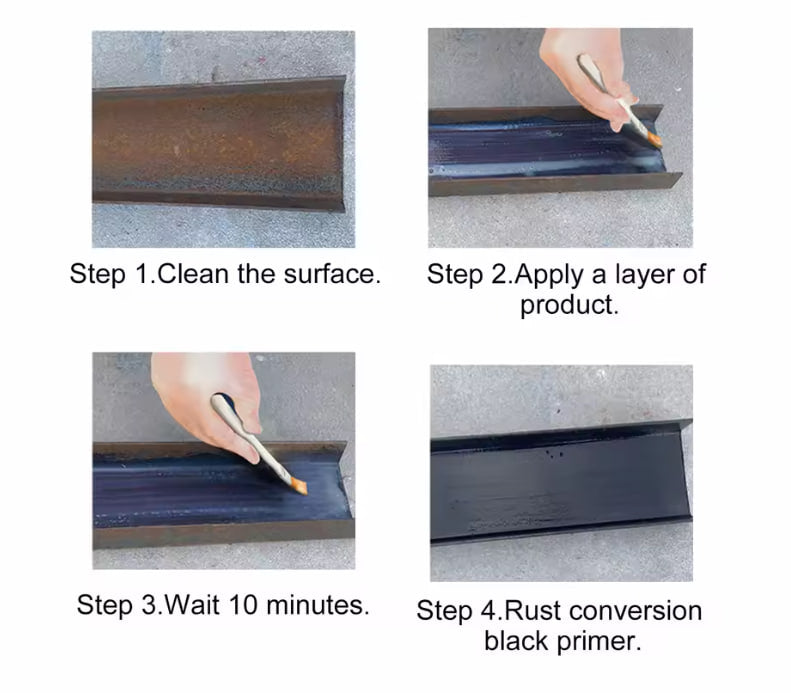 Step 1.Clean the surface.

Step 2.Apply a layer of product.

Step 3.Wait 10 minutes.

Step 4.Rust conversion black primer.